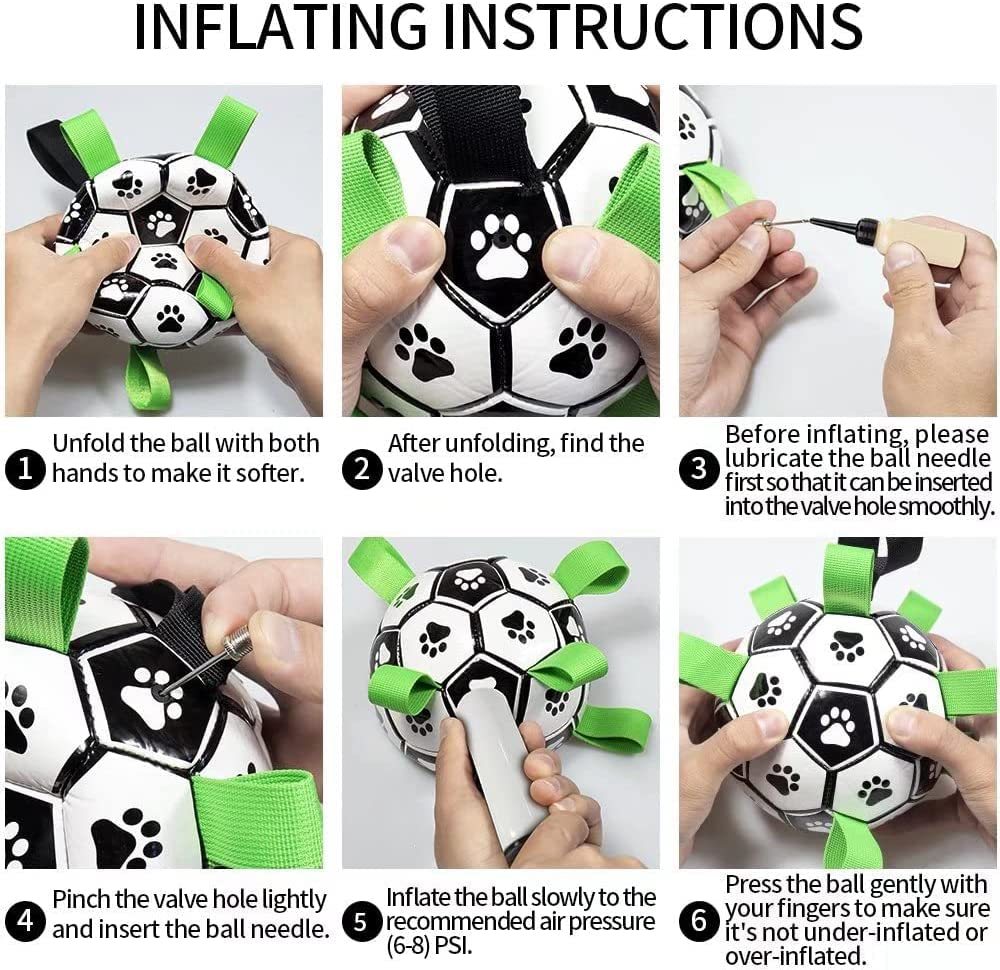 INFLATING INSTRUCTIONS

1 Unfold the ball with both hands to make it softer.

2 After unfolding, find the valve hole.

3 Before inflating, please lubricate the ball needle first so that it can be inserted into the valve hole smoothly.

4 Pinch the valve hole lightly and insert the ball needle.

5 Inflate the ball slowly to the recommended air pressure (6-8) PSI.

6 Press the ball gently with your fingers to make sure it's not under-inflated or over-inflated.