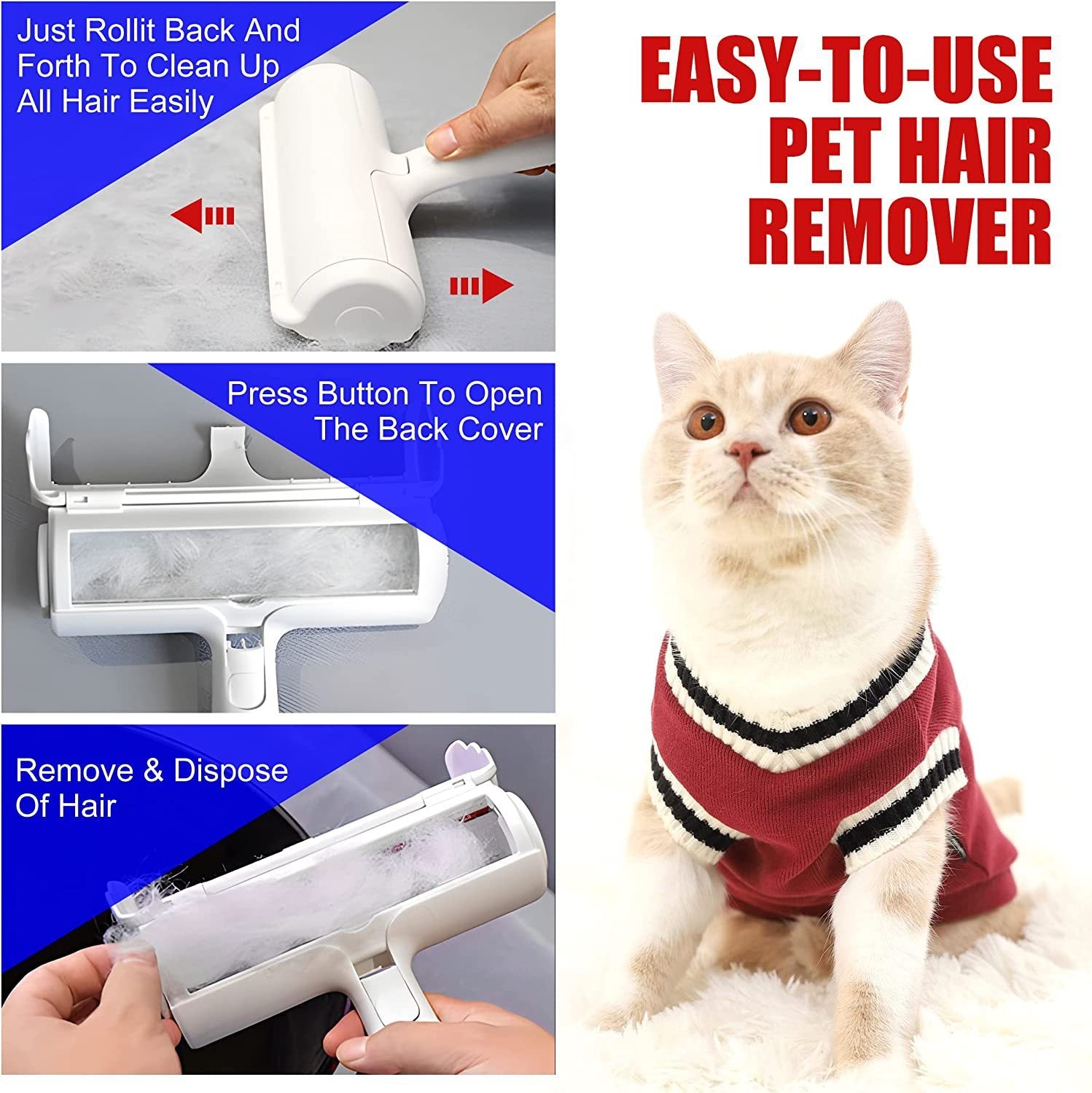 Just Rollit Back And Forth To Clean Up All Hair Easily

Press Button To Open The Back Cover

Remove & Dispose Of Hair

EASY-TO-USE PET HAIR REMOVER