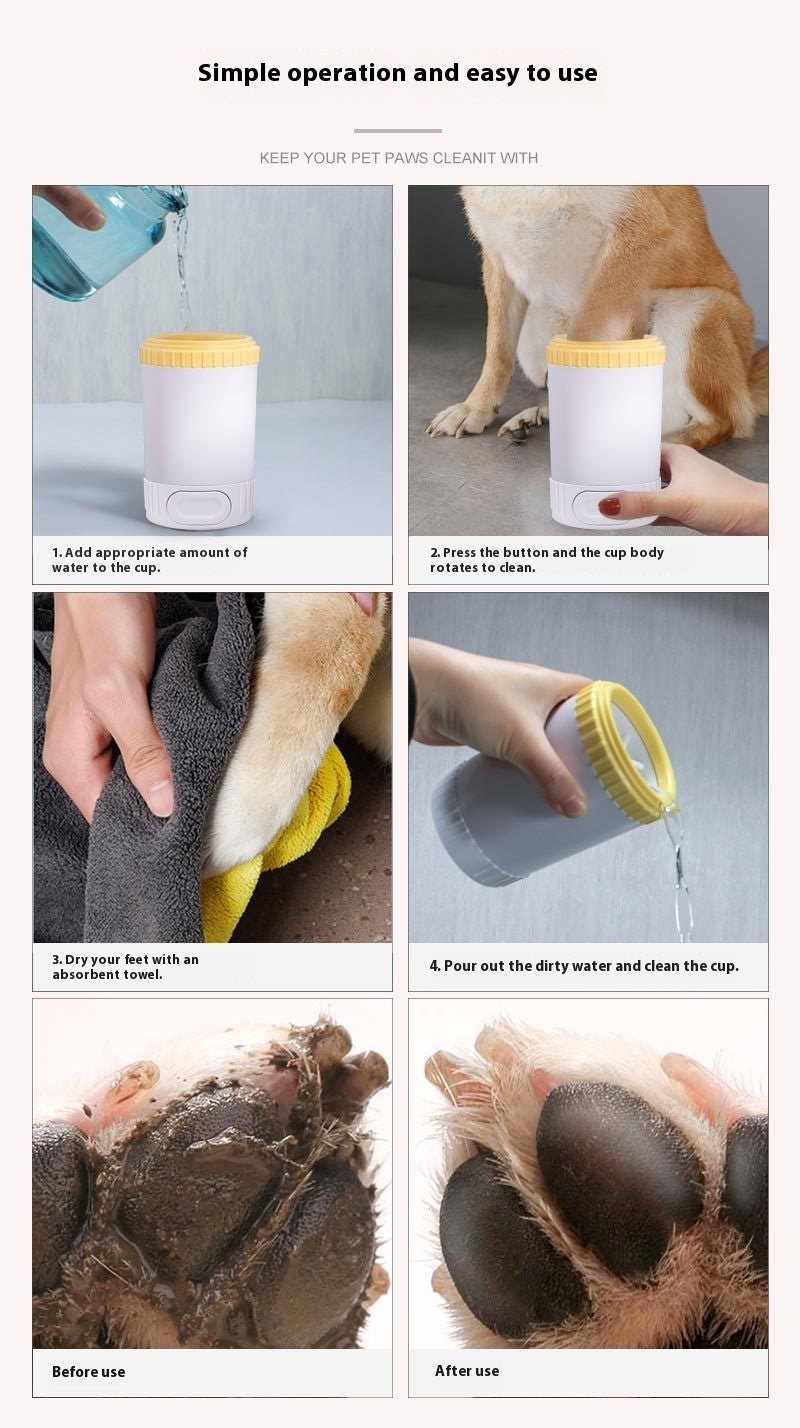 Simple operation and easy to use

KEEP YOUR PET PAWS CLEANIT WITH

1. Add appropriate amount of water to the cup.

2. Press the button and the cup body rotates to clean.

3. Dry your feet with an absorbent towel.

4. Pour out the dirty water and clean the cup.

Before use

After use